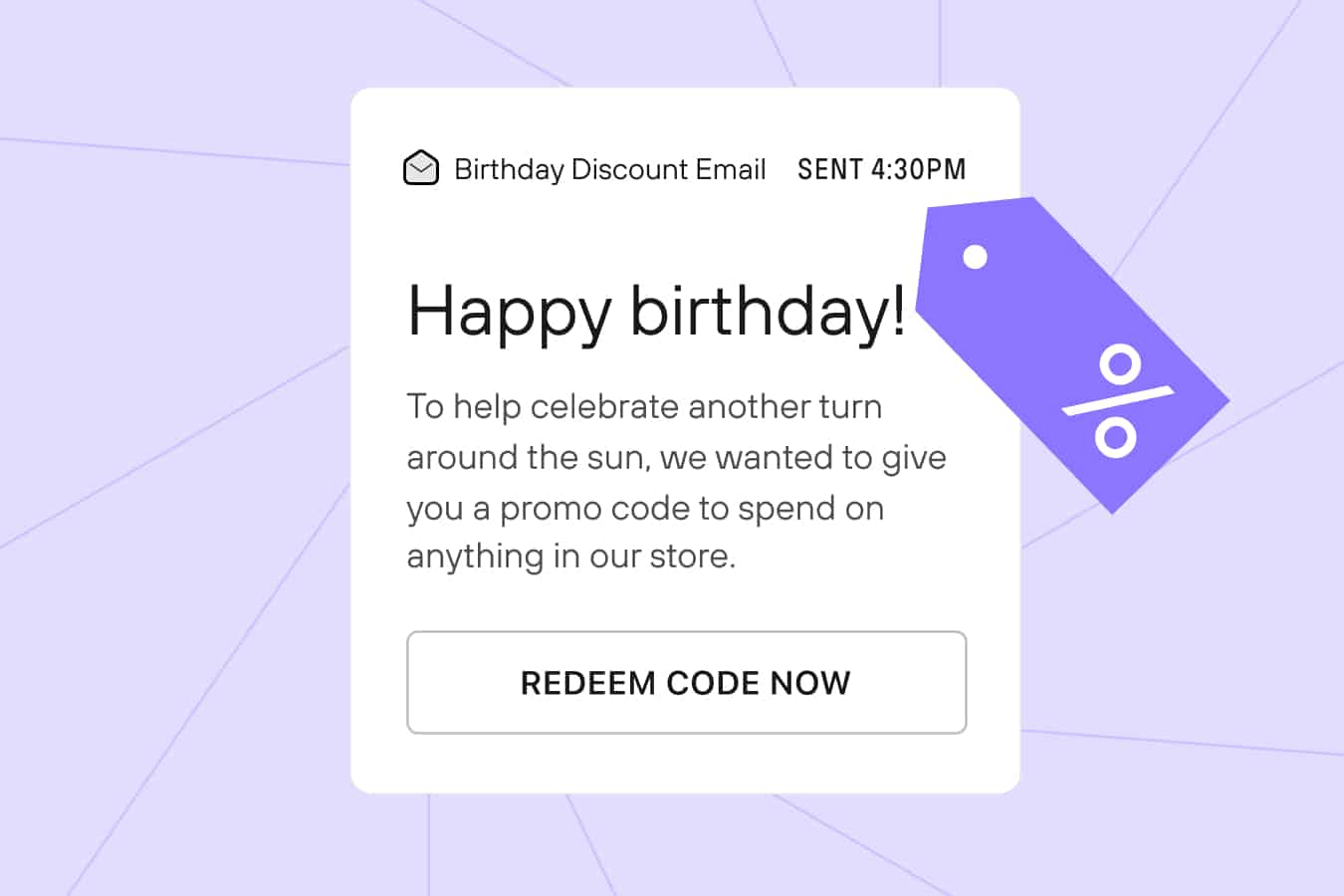 Birthday Discount Email SENT 4:30PM

Happy birthday!

To help celebrate another turn around the sun, we wanted to give you a promo code to spend on anything in our store.

REDEEM CODE NOW

%